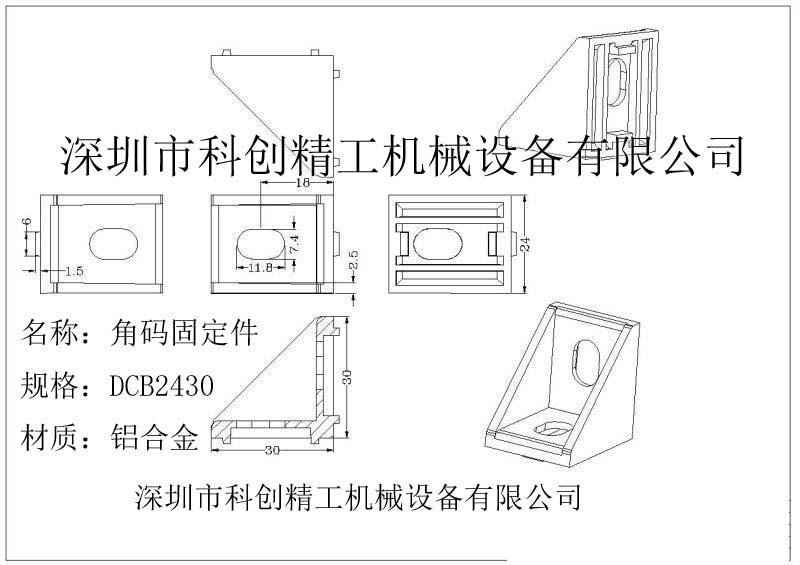 深圳市科创精工机械设备有限公司

18

6

1.5

7.4

11.8

2.5

24

名称：角码固定件

规格：DCB2430

材质：铝合金

30

30

深圳市科创精工机械设备有限公司