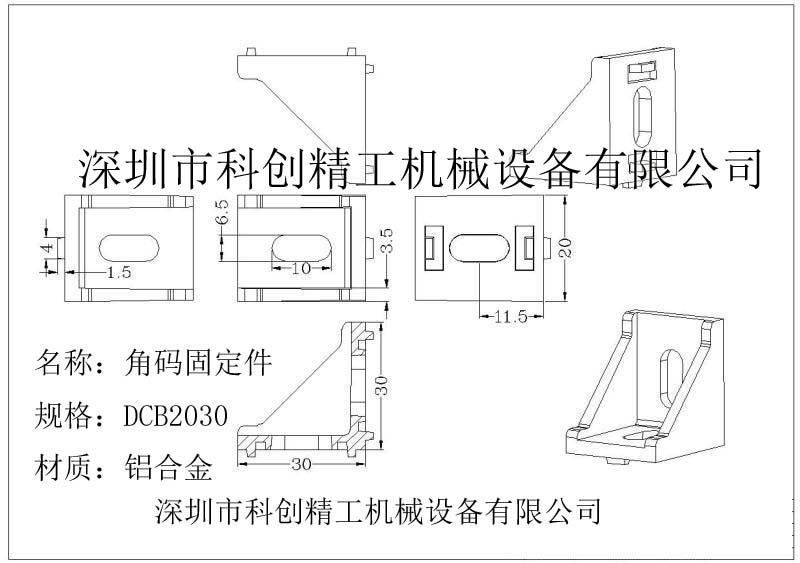 深圳市科创精工机械设备有限公司

4

1.5

6.5

10

3.5

20

11.5

名称：角码固定件

规格：DCB2030

材质：铝合金

30

30

深圳市科创精工机械设备有限公司