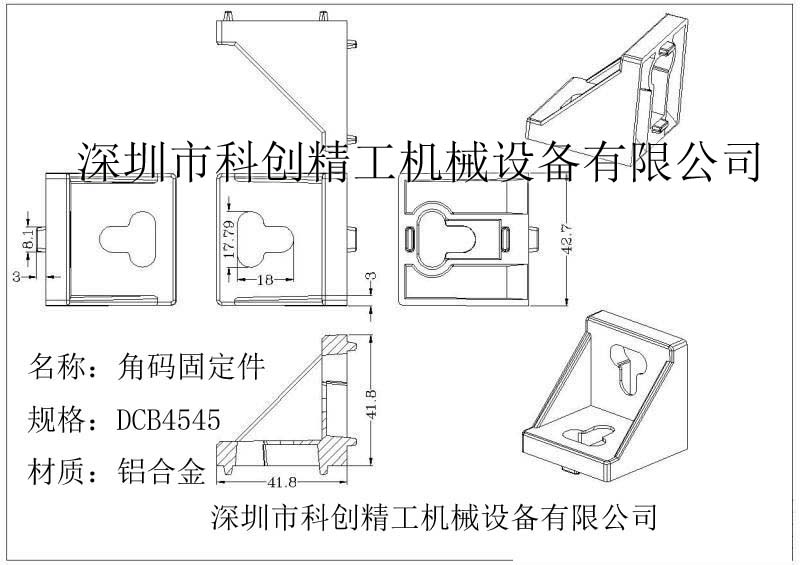 深圳市科创精工机械设备有限公司

8.1

3

17.79

18

3

42.7

名称：角码固定件

规格：DCB4545

材质：铝合金

41.8

41.8

深圳市科创精工机械设备有限公司