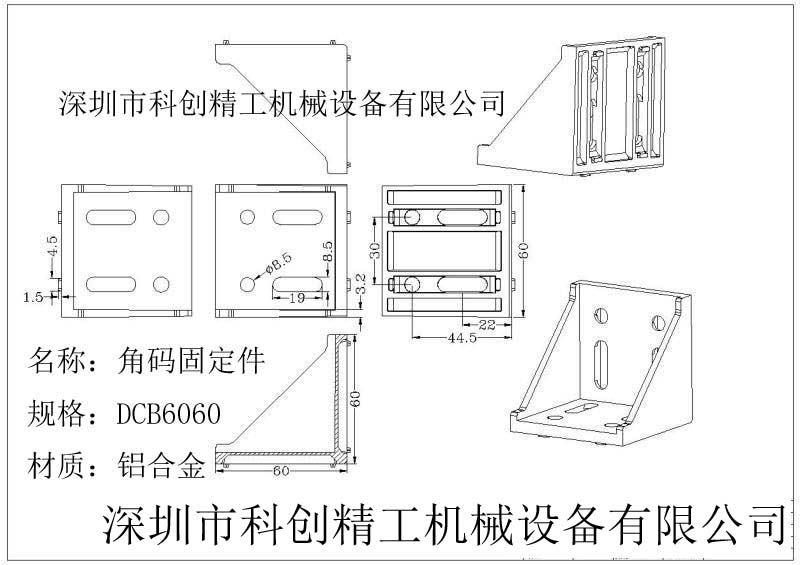 深圳市科创精工机械设备有限公司

4.5
1.5
ø8.5
8.5
19
3.2
30
60
22
44.5

名称：角码固定件

规格：DCB6060

材质：铝合金

60
60

深圳市科创精工机械设备有限公司